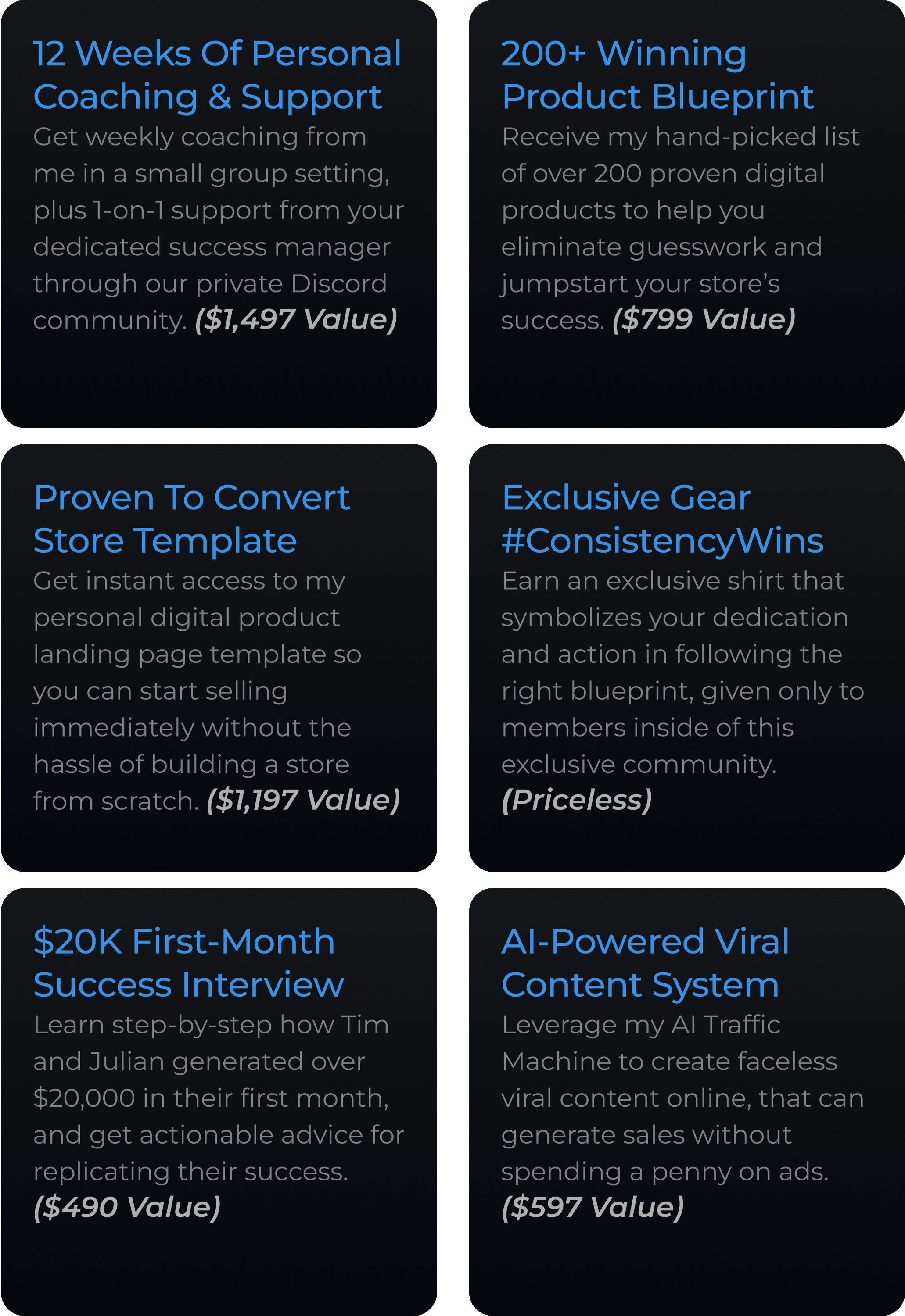 12 Weeks Of Personal Coaching & Support

Get weekly coaching from me in a small group setting, plus 1-on-1 support from your dedicated success manager through our private Discord community. ($1,497 Value)

200+ Winning Product Blueprint

Receive my hand-picked list of over 200 proven digital products to help you eliminate guesswork and jumpstart your store's success. ($799 Value)

Proven To Convert Store Template

Get instant access to my personal digital product landing page template so you can start selling immediately without the hassle of building a store from scratch. ($1,197 Value)

Exclusive Gear #ConsistencyWins

Earn an exclusive shirt that symbolizes your dedication and action in following the right blueprint, given only to members inside of this exclusive community. (Priceless)

$20K First-Month Success Interview

Learn step-by-step how Tim and Julian generated over $20,000 in their first month, and get actionable advice for replicating their success. ($490 Value)

AI-Powered Viral Content System

Leverage my AI Traffic Machine to create faceless viral content online, that can generate sales without spending a penny on ads. ($597 Value)